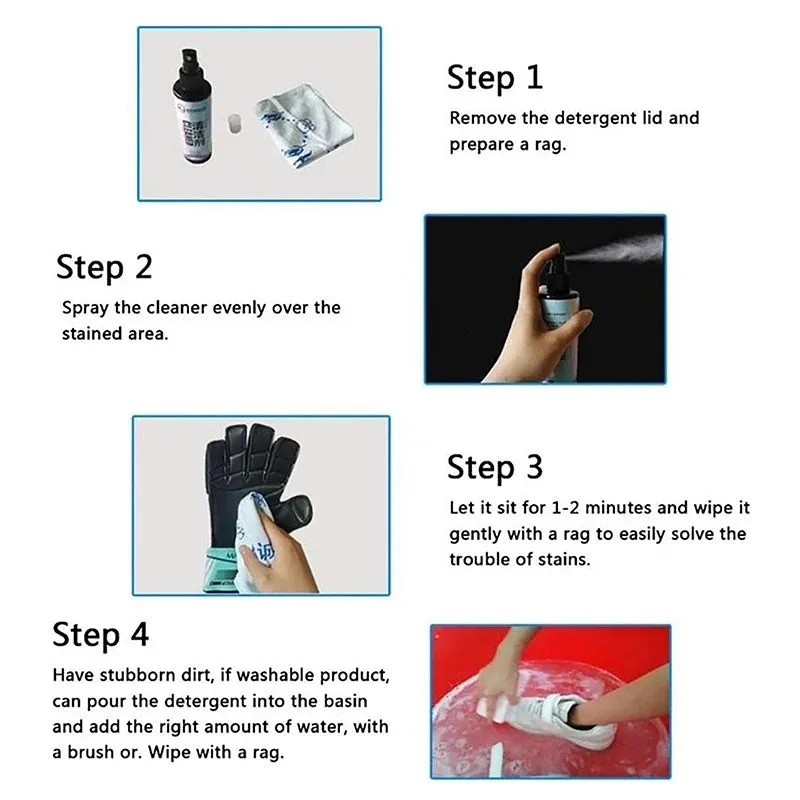 Step 1
Remove the detergent lid and prepare a rag.

Step 2
Spray the cleaner evenly over the stained area.

Step 3
Let it sit for 1-2 minutes and wipe it gently with a rag to easily solve the trouble of stains.

Step 4
Have stubborn dirt, if washable product, can pour the detergent into the basin and add the right amount of water, with a brush or. Wipe with a rag.